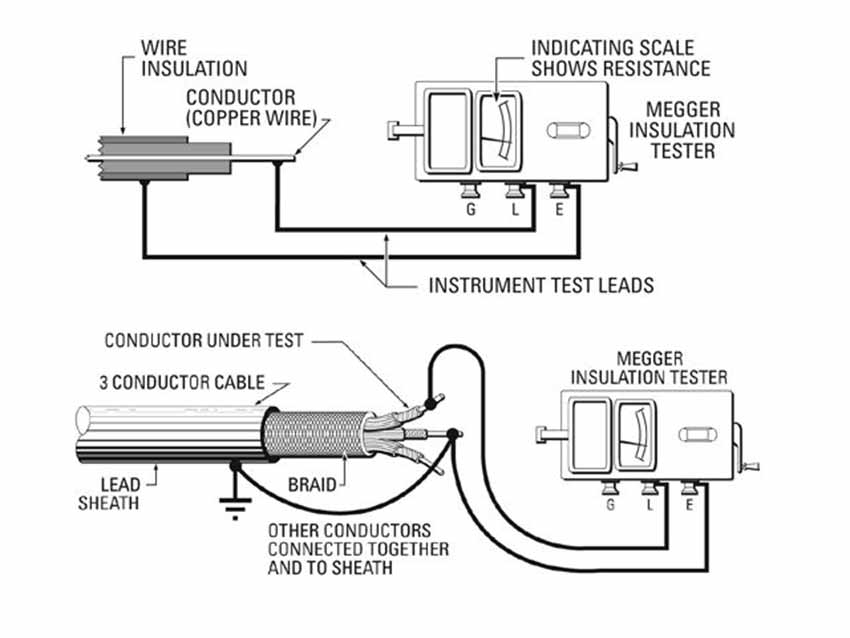 WIRE INSULATION

CONDUCTOR (COPPER WIRE)

INDICATING SCALE SHOWS RESISTANCE

MEGGER INSULATION TESTER

G L E

INSTRUMENT TEST LEADS

CONDUCTOR UNDER TEST

3 CONDUCTOR CABLE

MEGGER INSULATION TESTER

LEAD SHEATH

BRAID

G L E

OTHER CONDUCTORS CONNECTED TOGETHER AND TO SHEATH